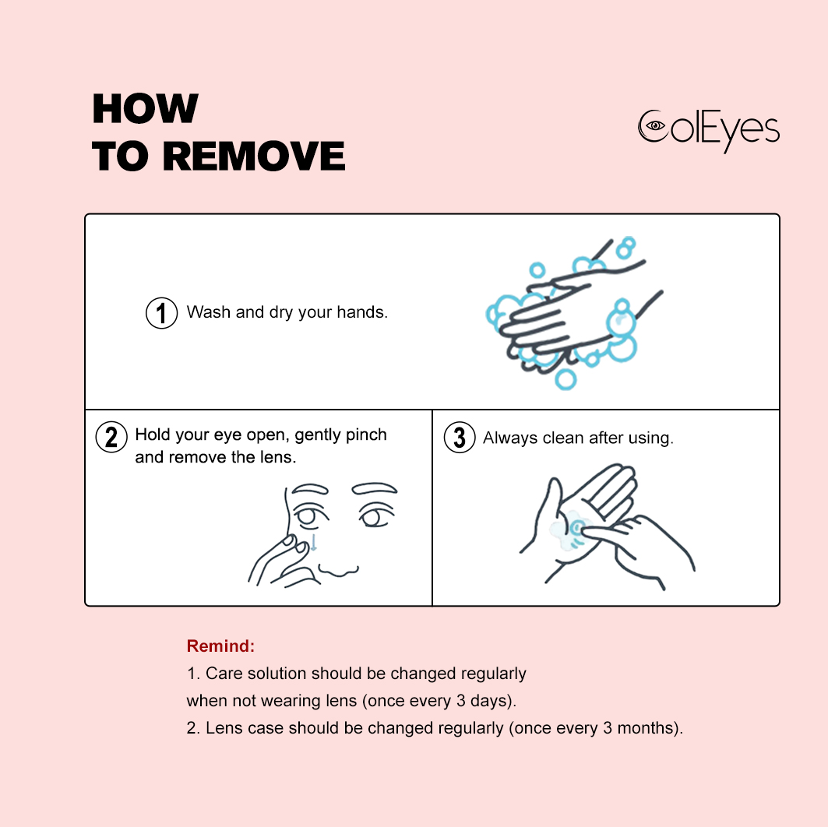 HOW
TO REMOVE

ColEyes

1 Wash and dry your hands.

2 Hold your eye open, gently pinch and remove the lens.

3 Always clean after using.

Remind:
1. Care solution should be changed regularly when not wearing lens (once every 3 days).
2. Lens case should be changed regularly (once every 3 months).